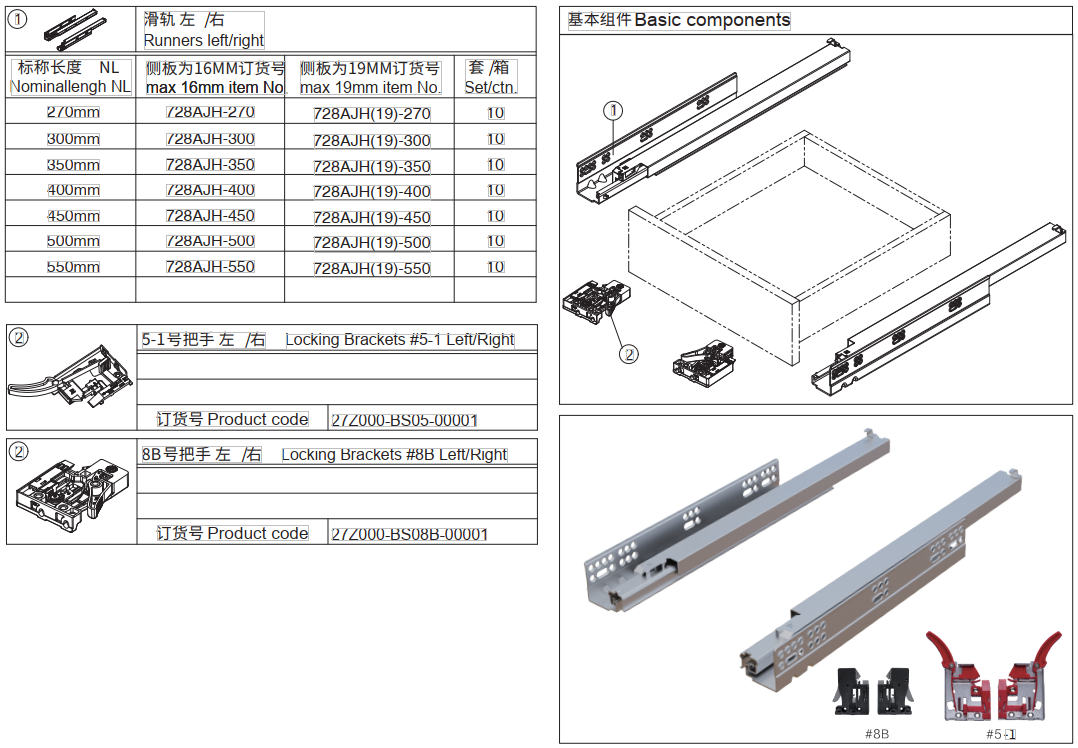 ①

滑轨 左 /右
Runners left/right

| 标称长度 NL Nominallengh NL | 侧板为16MM订货号 max 16mm item No. | 侧板为19MM订货号 max 19mm item No. | 套 /箱 Set/ctn. |
|---|---|---|---|
| 270mm | 728AJH-270 | 728AJH(19)-270 | 10 |
| 300mm | 728AJH-300 | 728AJH(19)-300 | 10 |
| 350mm | 728AJH-350 | 728AJH(19)-350 | 10 |
| 400mm | 728AJH-400 | 728AJH(19)-400 | 10 |
| 450mm | 728AJH-450 | 728AJH(19)-450 | 10 |
| 500mm | 728AJH-500 | 728AJH(19)-500 | 10 |
| 550mm | 728AJH-550 | 728AJH(19)-550 | 10 |
| | | | |

②

5-1号把手 左 /右 Locking Brackets #5-1 Left/Right

订货号 Product code 27Z000-BS05-00001

②

8B号把手 左 /右 Locking Brackets #8B Left/Right

订货号 Product code 27Z000-BS08B-00001

基本组件 Basic components

①

②

#8B

#5-1