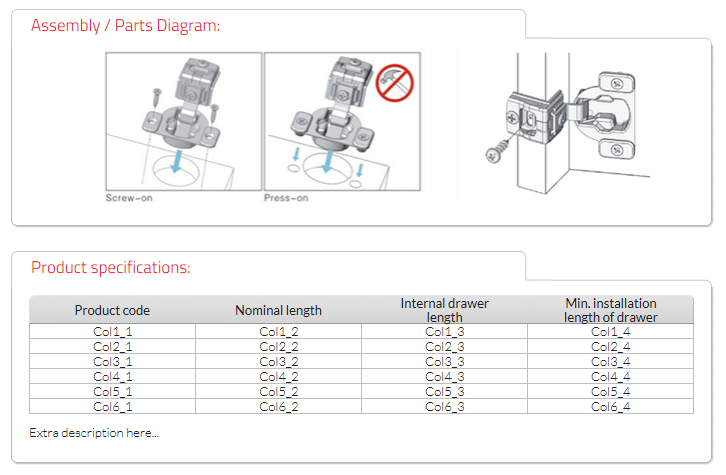 Assembly / Parts Diagram:

Screw-on

Press-on

Product specifications:

| Product code | Nominal length | Internal drawer length | Min. installation length of drawer |
|---|---|---|---|
| Col1_1 | Col1_2 | Col1_3 | Col1_4 |
| Col2_1 | Col2_2 | Col2_3 | Col2_4 |
| Col3_1 | Col3_2 | Col3_3 | Col3_4 |
| Col4_1 | Col4_2 | Col4_3 | Col4_4 |
| Col5_1 | Col5_2 | Col5_3 | Col5_4 |
| Col6_1 | Col6_2 | Col6_3 | Col6_4 |

Extra description here...