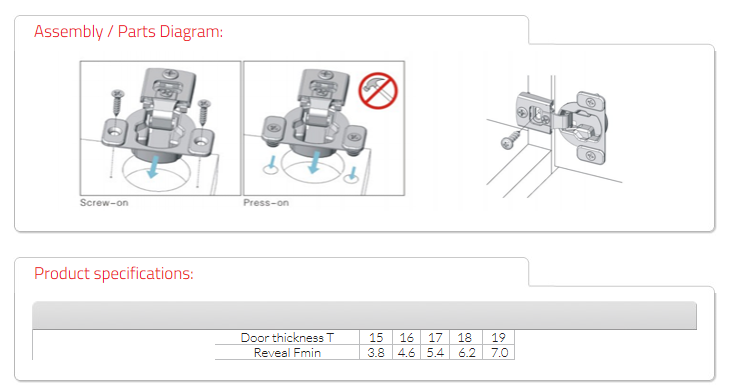 Assembly / Parts Diagram:

Screw-on

Press-on

Product specifications:

| Door thickness T | 15 | 16 | 17 | 18 | 19 |
|---|---|---|---|---|---|
| Reveal Fmin | 3.8 | 4.6 | 5.4 | 6.2 | 7.0 |