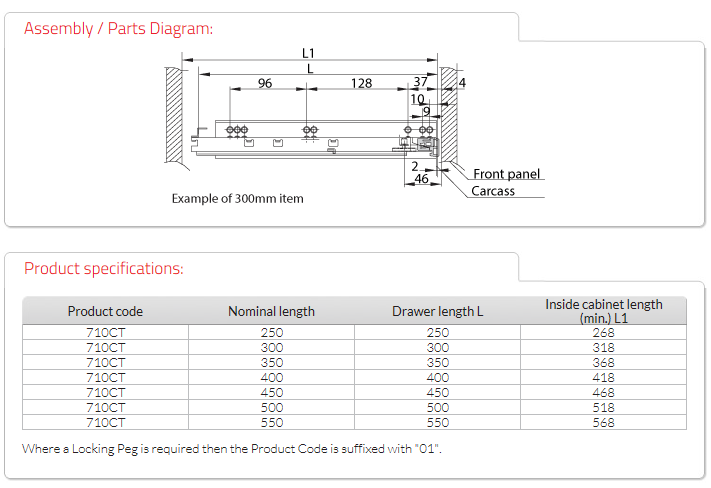 Assembly / Parts Diagram:

L1
L
96
128
37
4
10
9
2
46
Front panel
Carcass

Example of 300mm item

Product specifications:

| Product code | Nominal length | Drawer length L | Inside cabinet length (min.) L1 |
|---|---|---|---|
| 710CT | 250 | 250 | 268 |
| 710CT | 300 | 300 | 318 |
| 710CT | 350 | 350 | 368 |
| 710CT | 400 | 400 | 418 |
| 710CT | 450 | 450 | 468 |
| 710CT | 500 | 500 | 518 |
| 710CT | 550 | 550 | 568 |

Where a Locking Peg is required then the Product Code is suffixed with "01".