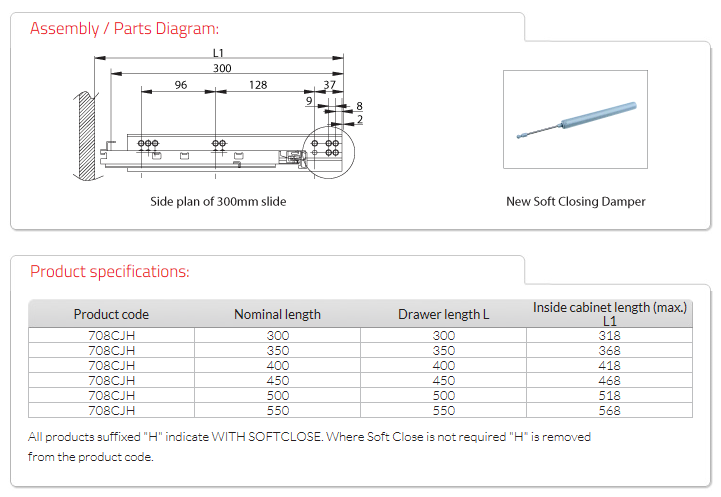 Assembly / Parts Diagram:

L1
300
96
128
37
9
8
2

Side plan of 300mm slide

New Soft Closing Damper

Product specifications:

| Product code | Nominal length | Drawer length L | Inside cabinet length (max.) L1 |
|---|---|---|---|
| 708CJH | 300 | 300 | 318 |
| 708CJH | 350 | 350 | 368 |
| 708CJH | 400 | 400 | 418 |
| 708CJH | 450 | 450 | 468 |
| 708CJH | 500 | 500 | 518 |
| 708CJH | 550 | 550 | 568 |

All products suffixed "H" indicate WITH SOFTCLOSE. Where Soft Close is not required "H" is removed from the product code.