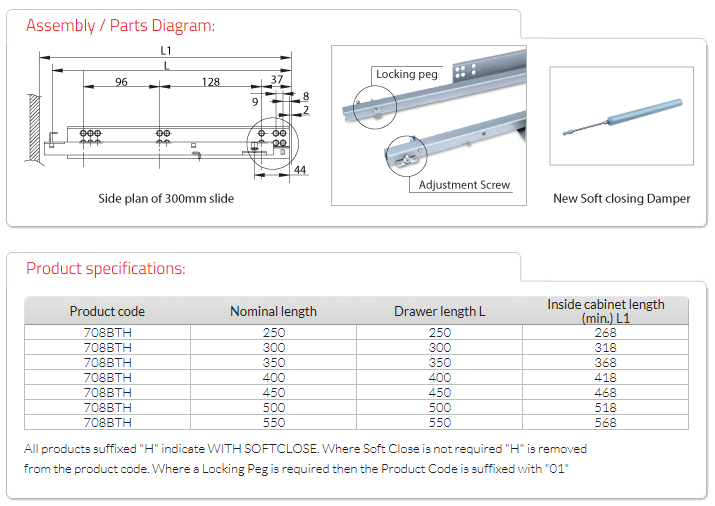 Assembly / Parts Diagram:

L1
L
96
128
37
9
8
2
44

Side plan of 300mm slide

Locking peg
Adjustment Screw

New Soft closing Damper

Product specifications:

| Product code | Nominal length | Drawer length L | Inside cabinet length (min.) L1 |
|---|---|---|---|
| 708BTH | 250 | 250 | 268 |
| 708BTH | 300 | 300 | 318 |
| 708BTH | 350 | 350 | 368 |
| 708BTH | 400 | 400 | 418 |
| 708BTH | 450 | 450 | 468 |
| 708BTH | 500 | 500 | 518 |
| 708BTH | 550 | 550 | 568 |

All products suffixed "H" indicate WITH SOFTCLOSE. Where Soft Close is not required "H" is removed from the product code. Where a Locking Peg is required then the Product Code is suffixed with "01"