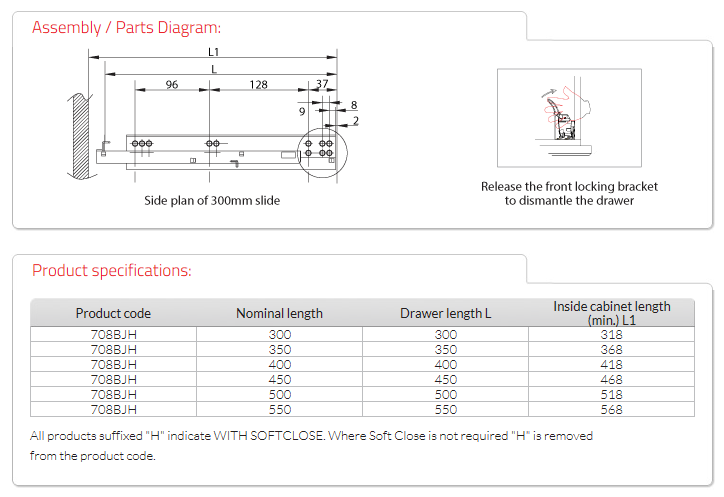 Assembly / Parts Diagram:

L1
L
96
128
37
9
8
2

Side plan of 300mm slide

Release the front locking bracket to dismantle the drawer

Product specifications:

| Product code | Nominal length | Drawer length L | Inside cabinet length (min.) L1 |
|---|---|---|---|
| 708BJH | 300 | 300 | 318 |
| 708BJH | 350 | 350 | 368 |
| 708BJH | 400 | 400 | 418 |
| 708BJH | 450 | 450 | 468 |
| 708BJH | 500 | 500 | 518 |
| 708BJH | 550 | 550 | 568 |

All products suffixed "H" indicate WITH SOFTCLOSE. Where Soft Close is not required "H" is removed from the product code.