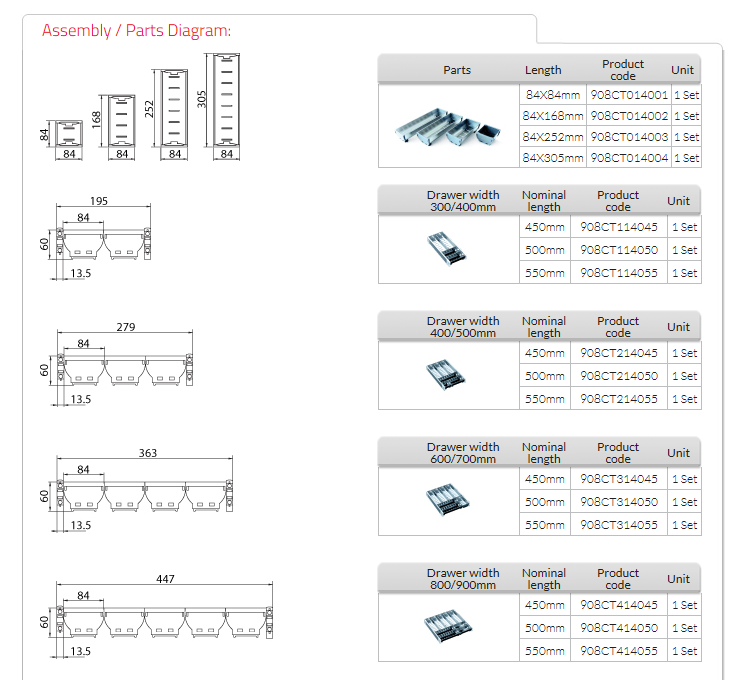 Assembly / Parts Diagram:

84
84
168
84
252
84
305
84

| Parts | Length | Product code | Unit |
|---|---|---|---|
| | 84X84mm | 908CT014001 | 1 Set |
| | 84X168mm | 908CT014002 | 1 Set |
| | 84X252mm | 908CT014003 | 1 Set |
| | 84X305mm | 908CT014004 | 1 Set |

195
84
60
13.5

| Drawer width 300/400mm | Nominal length | Product code | Unit |
|---|---|---|---|
| | 450mm | 908CT114045 | 1 Set |
| | 500mm | 908CT114050 | 1 Set |
| | 550mm | 908CT114055 | 1 Set |

279
84
60
13.5

| Drawer width 400/500mm | Nominal length | Product code | Unit |
|---|---|---|---|
| | 450mm | 908CT214045 | 1 Set |
| | 500mm | 908CT214050 | 1 Set |
| | 550mm | 908CT214055 | 1 Set |

363
84
60
13.5

| Drawer width 600/700mm | Nominal length | Product code | Unit |
|---|---|---|---|
| | 450mm | 908CT314045 | 1 Set |
| | 500mm | 908CT314050 | 1 Set |
| | 550mm | 908CT314055 | 1 Set |

447
84
60
13.5

| Drawer width 800/900mm | Nominal length | Product code | Unit |
|---|---|---|---|
| | 450mm | 908CT414045 | 1 Set |
| | 500mm | 908CT414050 | 1 Set |
| | 550mm | 908CT414055 | 1 Set |