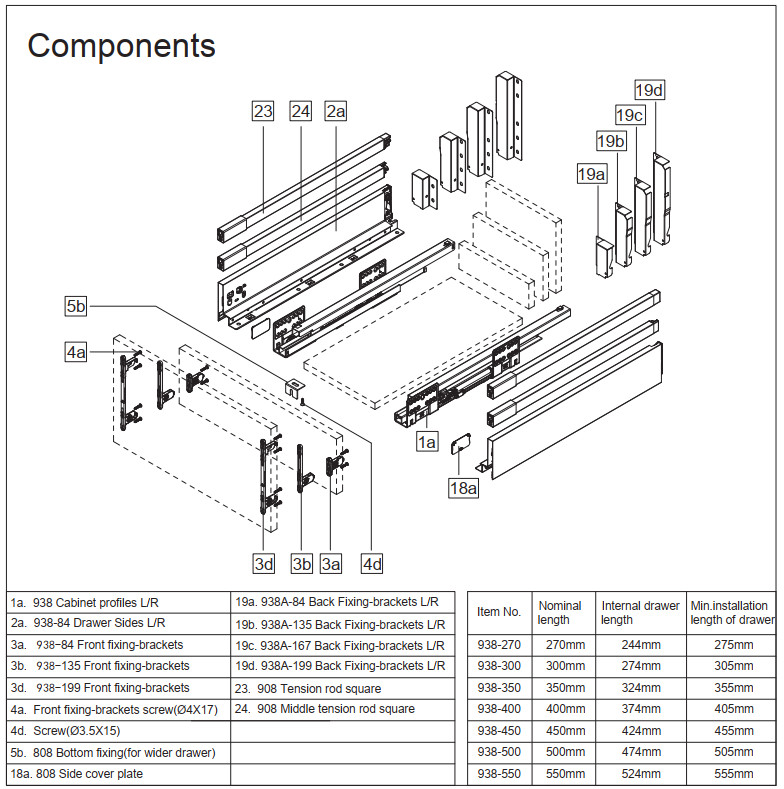 Components

23 24 2a

19d 19c 19b 19a

5b

4a

1a

18a

3d 3b 3a 4d

| | |
|---|---|
| 1a. 938 Cabinet profiles L/R | 19a. 938A-84 Back Fixing-brackets L/R |
| 2a. 938-84 Drawer Sides L/R | 19b. 938A-135 Back Fixing-brackets L/R |
| 3a. 938-84 Front fixing-brackets | 19c. 938A-167 Back Fixing-brackets L/R |
| 3b. 938-135 Front fixing-brackets | 19d. 938A-199 Back Fixing-brackets L/R |
| 3d. 938-199 Front fixing-brackets | 23. 908 Tension rod square |
| 4a. Front fixing-brackets screw(Ø4X17) | 24. 908 Middle tension rod square |
| 4d. Screw(Ø3.5X15) | |
| 5b. 808 Bottom fixing(for wider drawer) | |
| 18a. 808 Side cover plate | |

| Item No. | Nominal length | Internal drawer length | Min.installation length of drawer |
|---|---|---|---|
| 938-270 | 270mm | 244mm | 275mm |
| 938-300 | 300mm | 274mm | 305mm |
| 938-350 | 350mm | 324mm | 355mm |
| 938-400 | 400mm | 374mm | 405mm |
| 938-450 | 450mm | 424mm | 455mm |
| 938-500 | 500mm | 474mm | 505mm |
| 938-550 | 550mm | 524mm | 555mm |